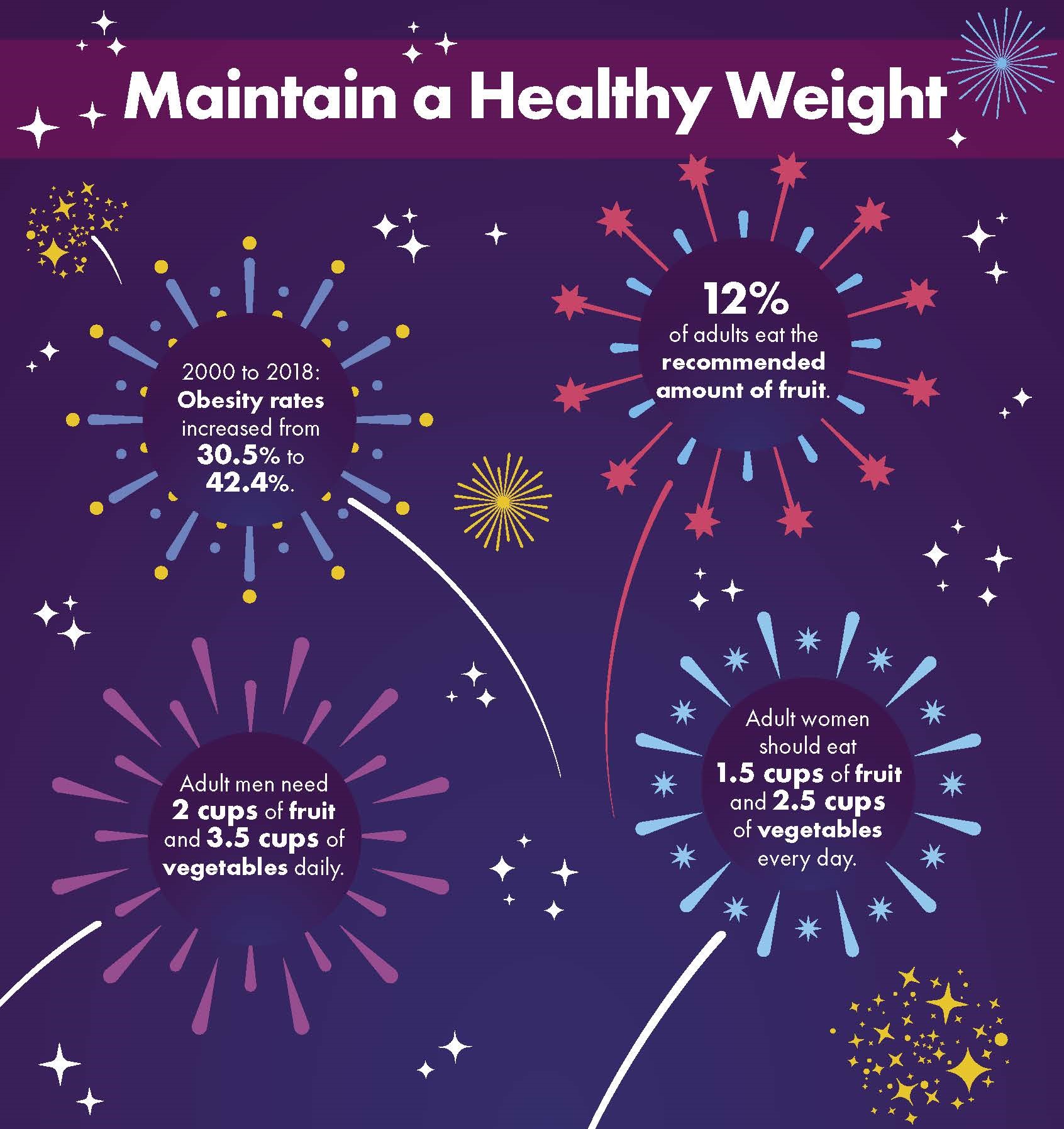 Maintain a Healthy Weight

2000 to 2018: Obesity rates increased from 30.5% to 42.4%.

12% of adults eat the recommended amount of fruit.

Adult men need 2 cups of fruit and 3.5 cups of vegetables daily.

Adult women should eat 1.5 cups of fruit and 2.5 cups of vegetables every day.